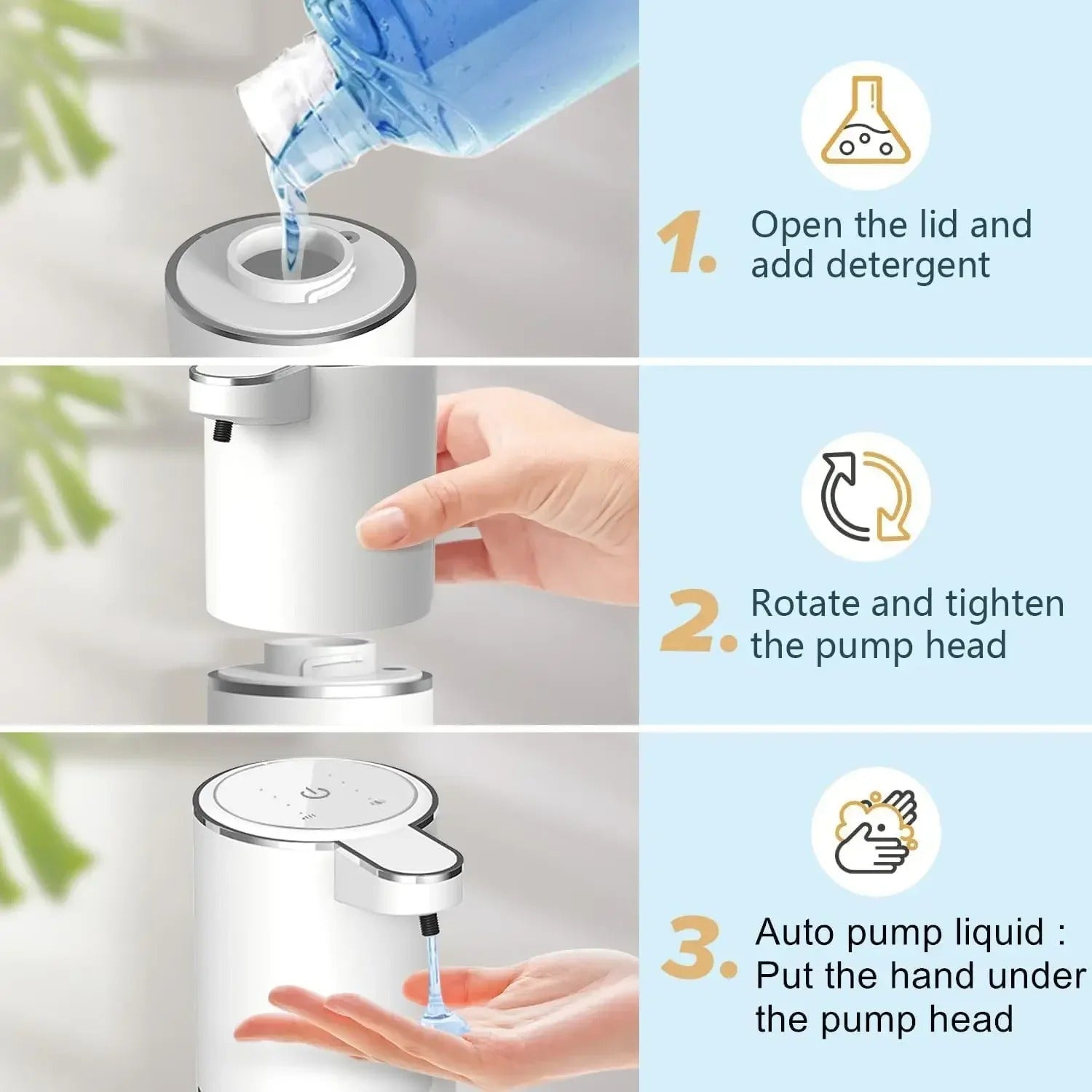 1. Open the lid and add detergent

2. Rotate and tighten the pump head

3. Auto pump liquid : Put the hand under the pump head