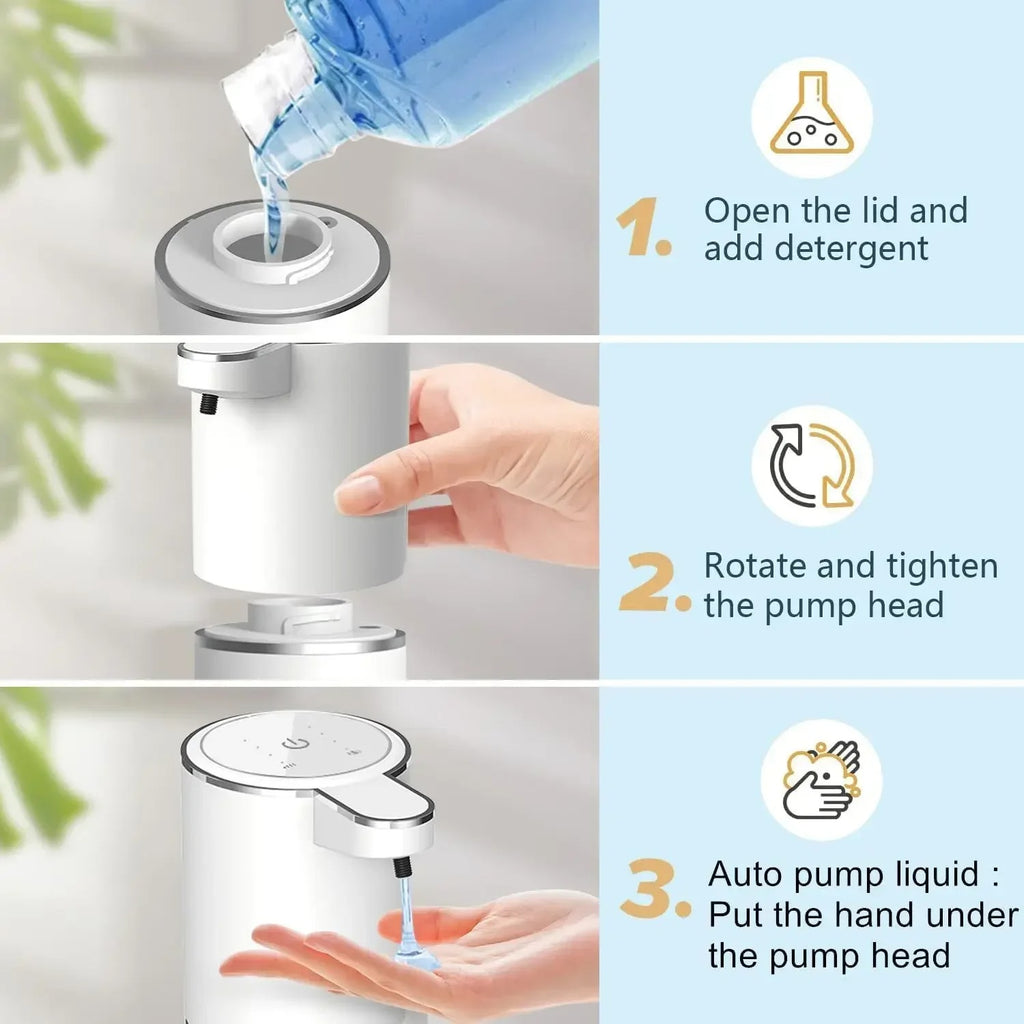 1. Open the lid and add detergent

2. Rotate and tighten the pump head

3. Auto pump liquid : Put the hand under the pump head